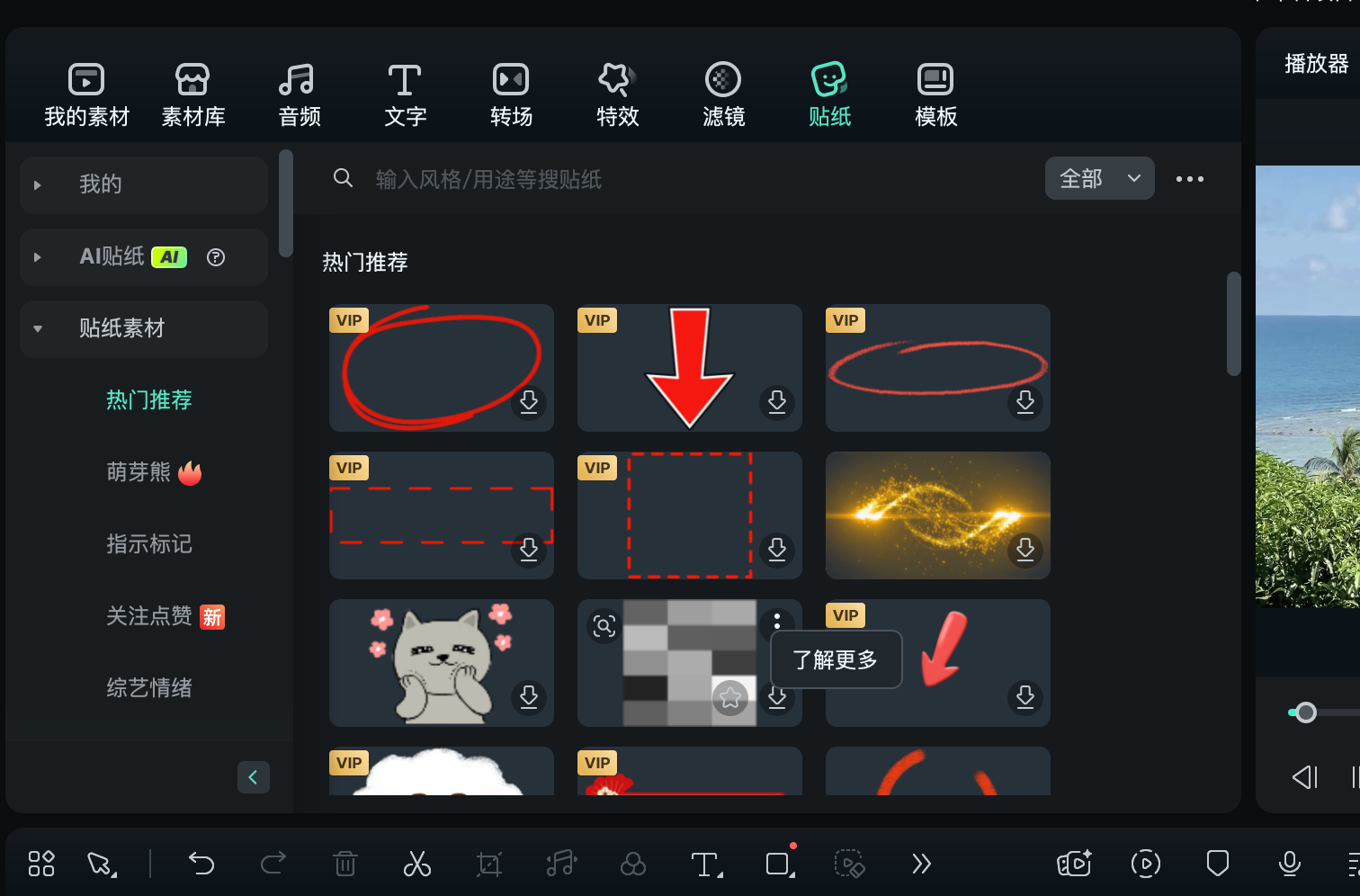 我的素材　素材库　音频　文字　转场　特效　滤镜　贴纸　模板

播放器

我的

AI贴纸 AI

贴纸素材

热门推荐

萌芽熊

指示标记

关注点赞 新

综艺情绪

输入风格/用途等搜贴纸

全部

热门推荐

VIP

VIP

VIP

VIP

VIP

VIP

了解更多

VIP

VIP